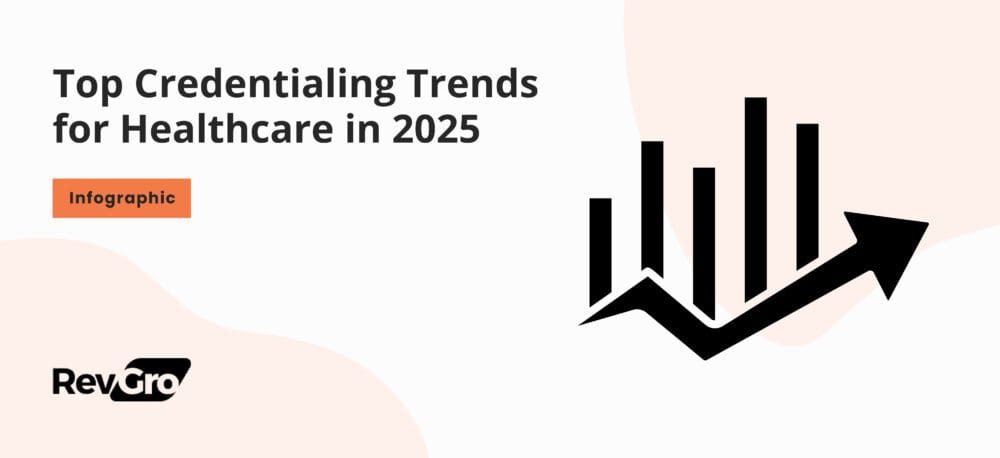 Top Credentialing Trends for Healthcare in 2025

Infographic

RevGro