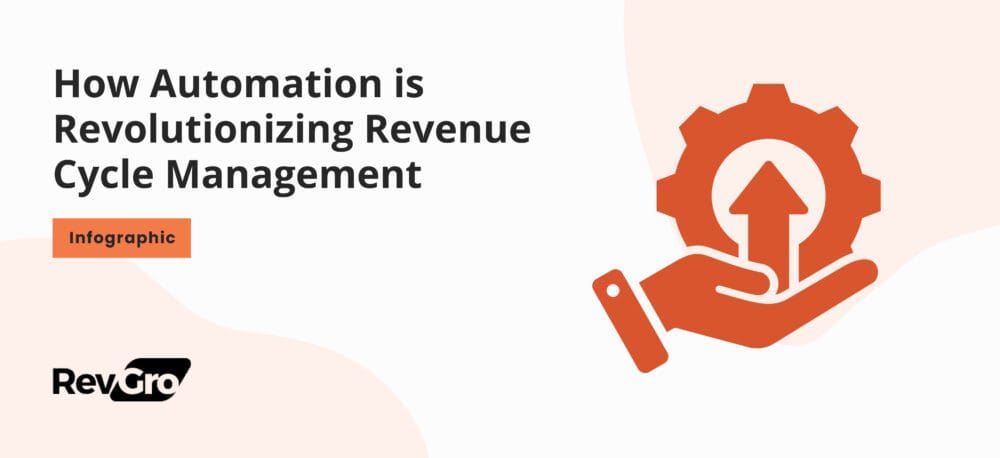 How Automation is Revolutionizing Revenue Cycle Management

Infographic

RevGro